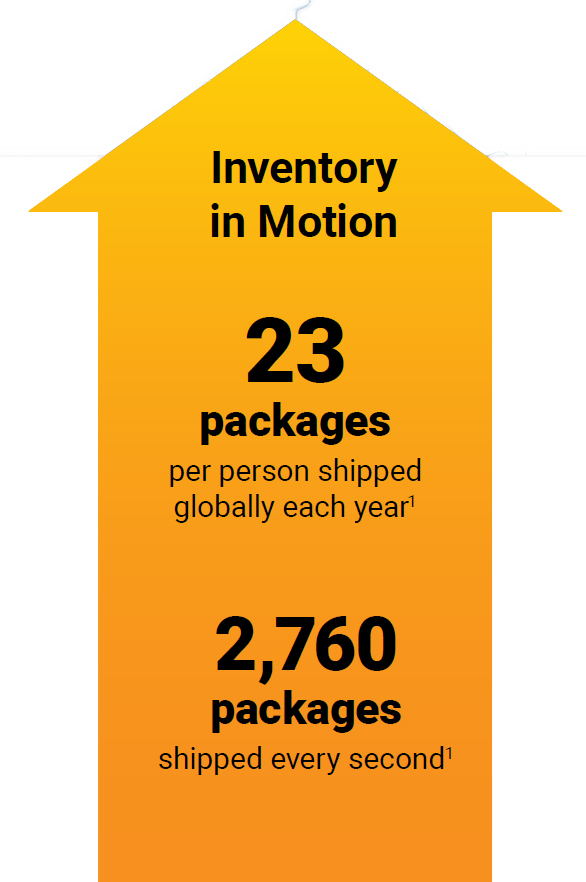 Inventory in Motion

23

packages

per person shipped globally each year$^1$

2,760

packages

shipped every second$^1$